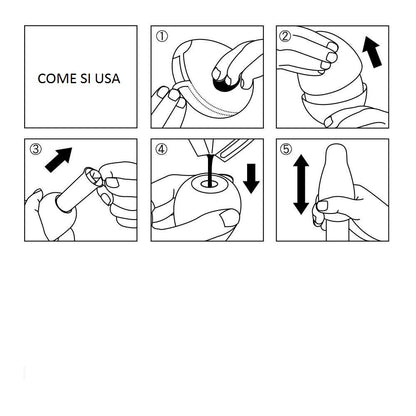 COME SI USA

①

②

③

④

⑤